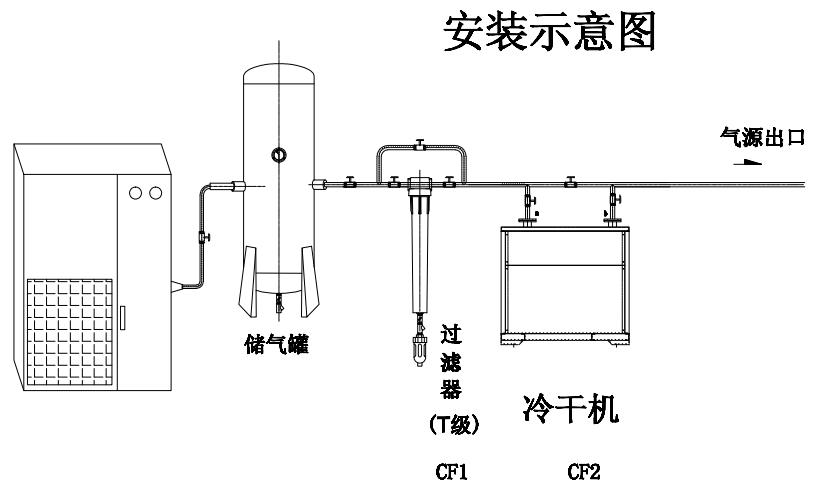 安装示意图

气源出口

储气罐

过滤器 (T级)

冷干机

CF1

CF2